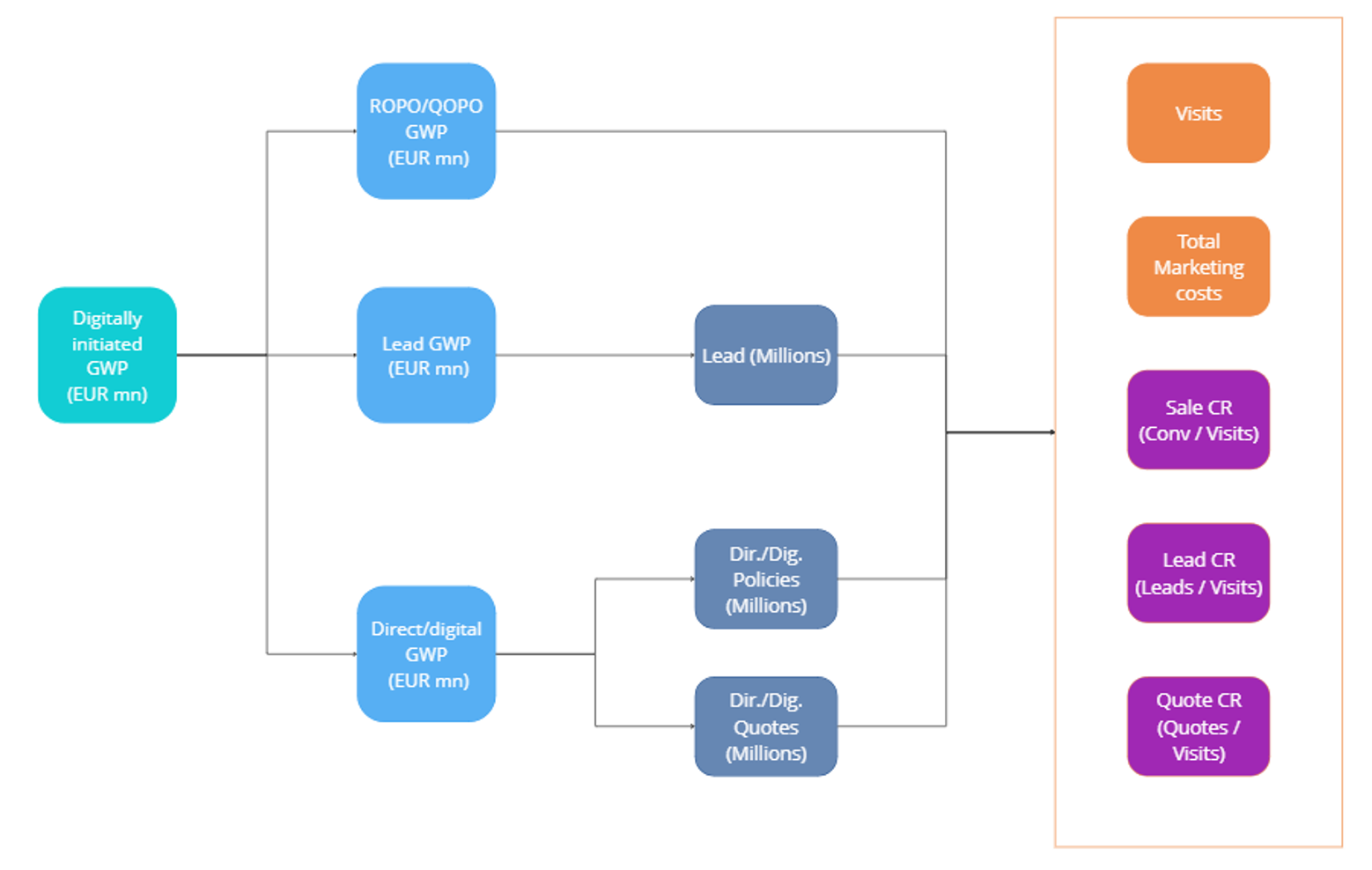 Digitally initiated GWP (EUR mn)

ROPO/QOPO GWP (EUR mn)

Lead GWP (EUR mn)

Direct/digital GWP (EUR mn)

Lead (Millions)

Dir./Dig. Policies (Millions)

Dir./Dig. Quotes (Millions)

Visits

Total Marketing costs

Sale CR (Conv / Visits)

Lead CR (Leads / Visits)

Quote CR (Quotes / Visits)